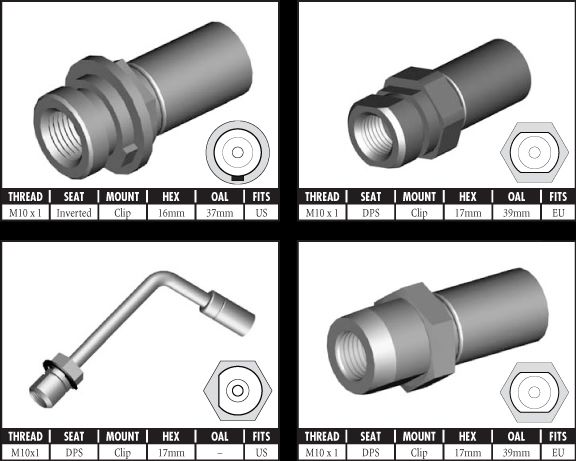 | THREAD | SEAT | MOUNT | HEX | OAL | FITS |
|---|---|---|---|---|---|
| M10 x 1 | Inverted | Clip | 16mm | 37mm | US |

| THREAD | SEAT | MOUNT | HEX | OAL | FITS |
|---|---|---|---|---|---|
| M10 x 1 | DPS | Clip | 17mm | 39mm | EU |

| THREAD | SEAT | MOUNT | HEX | OAL | FITS |
|---|---|---|---|---|---|
| M10x1 | DPS | Clip | 17mm | – | US |

| THREAD | SEAT | MOUNT | HEX | OAL | FITS |
|---|---|---|---|---|---|
| M10 x 1 | DPS | Clip | 17mm | 39mm | EU |