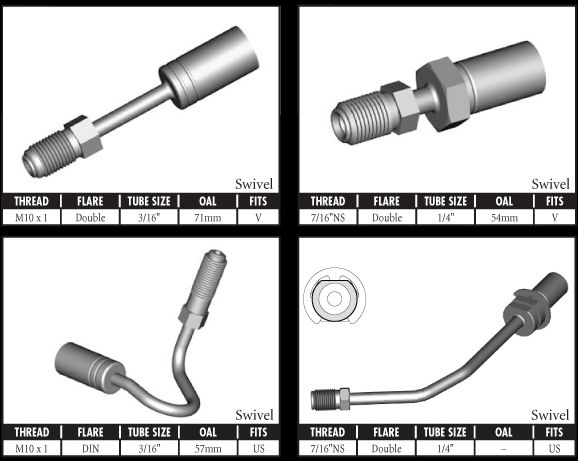 Swivel

| THREAD | FLARE | TUBE SIZE | OAL | FITS |
|---|---|---|---|---|
| M10 x 1 | Double | 3/16" | 71mm | V |

Swivel

| THREAD | FLARE | TUBE SIZE | OAL | FITS |
|---|---|---|---|---|
| 7/16"NS | Double | 1/4" | 54mm | V |

Swivel

| THREAD | FLARE | TUBE SIZE | OAL | FITS |
|---|---|---|---|---|
| M10 x 1 | DIN | 3/16" | 57mm | US |

Swivel

| THREAD | FLARE | TUBE SIZE | OAL | FITS |
|---|---|---|---|---|
| 7/16"NS | Double | 1/4" | – | US |